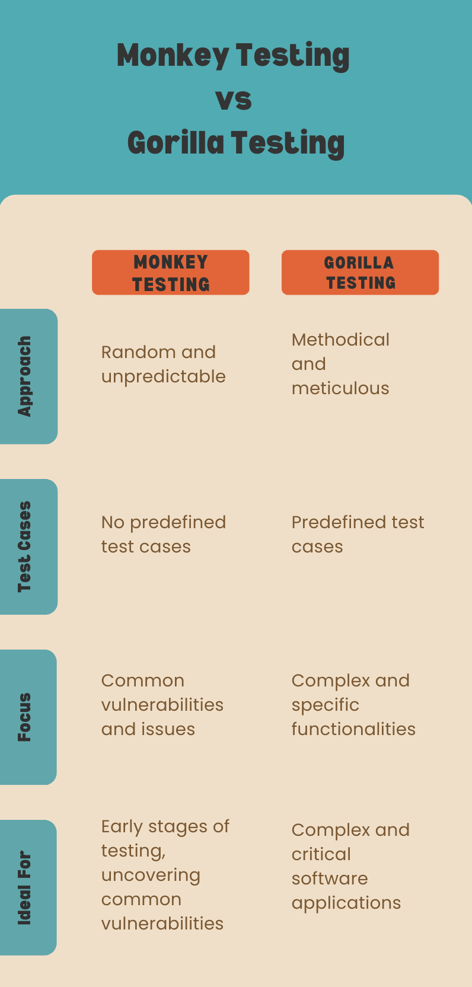 Monkey Testing
vs
Gorilla Testing

| | MONKEY TESTING | GORILLA TESTING |
|---|---|---|
| Approach | Random and unpredictable | Methodical and meticulous |
| Test Cases | No predefined test cases | Predefined test cases |
| Focus | Common vulnerabilities and issues | Complex and specific functionalities |
| Ideal For | Early stages of testing, uncovering common vulnerabilities | Complex and critical software applications |